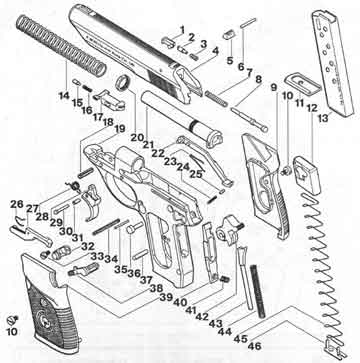 1
2
3
4
5
6
7
8
9
10
11
12
13
14
15
16
17
18
19
20
21
22
23
24
25
26
27
28
29
30
31
32
33
34
35
36
37
38
39
40
41
42
43
44
45
46
10